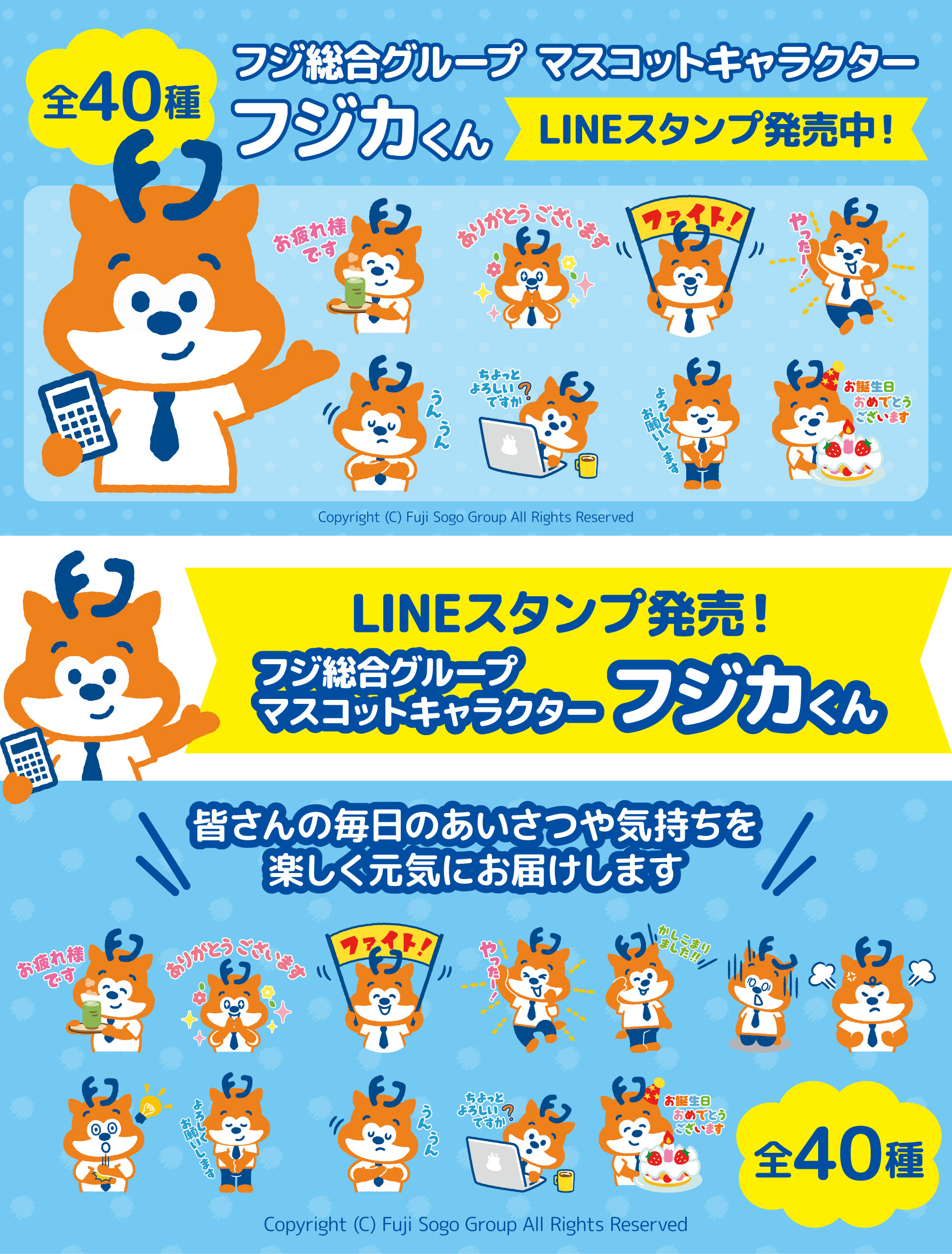 全40種

フジ総合グループ マスコットキャラクター

フジカくん

LINEスタンプ発売中！

お疲れ様です

ありがとうございます

ファイト！

やったー！

うんうん

ちょっとよろしいですか？

よろしくお願いします

お誕生日おめでとうございます

Copyright (C) Fuji Sogo Group All Rights Reserved

LINEスタンプ発売！

フジ総合グループ マスコットキャラクター フジカくん

皆さんの毎日のあいさつや気持ちを楽しく元気にお届けします

お疲れ様です

ありがとうございます

ファイト！

やったー！

かしこまりました!!

よろしくお願いします

うんうん

ちょっとよろしいですか？

お誕生日おめでとうございます

全40種

Copyright (C) Fuji Sogo Group All Rights Reserved